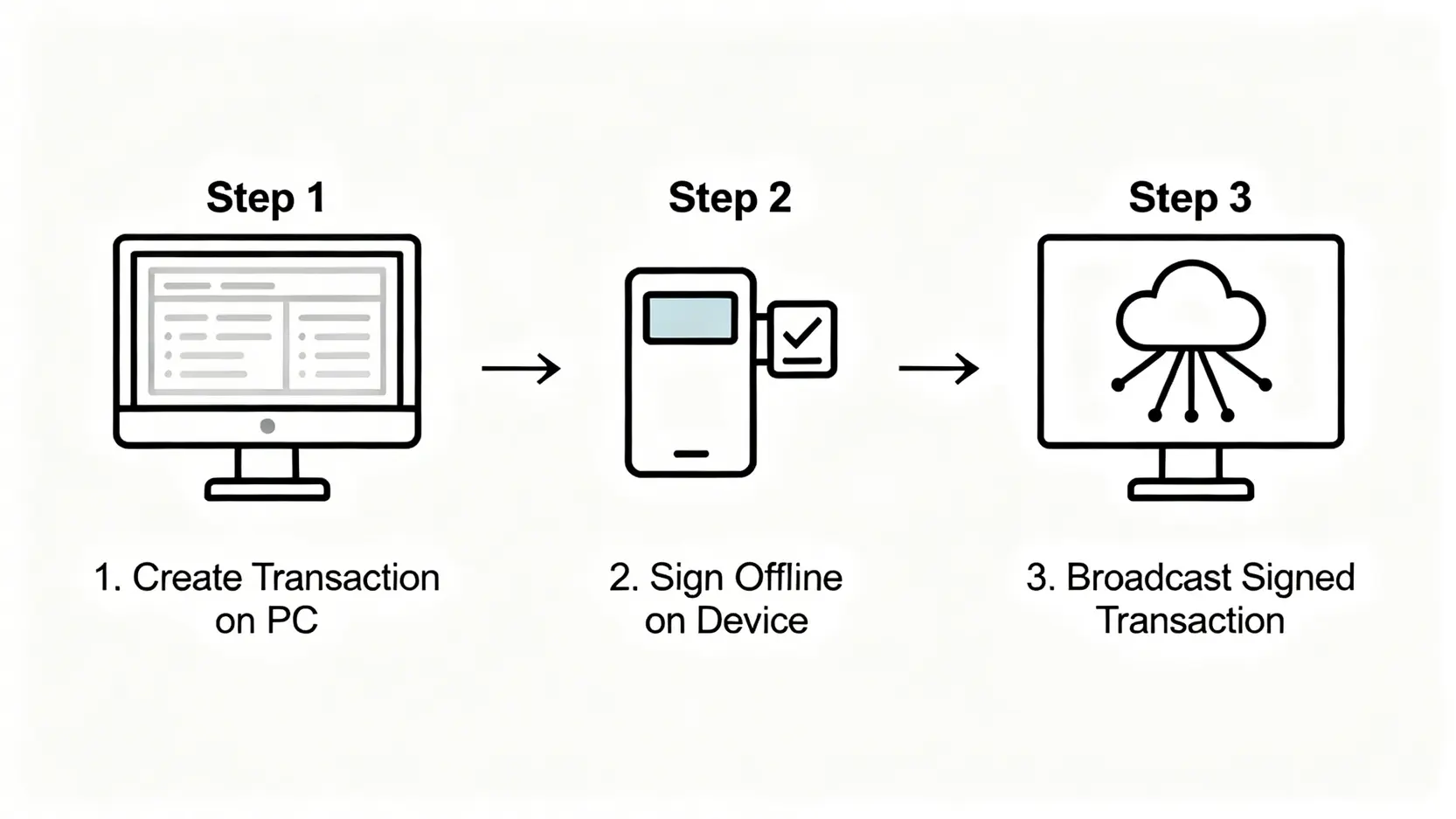 Step 1

1. Create Transaction on PC

Step 2

2. Sign Offline on Device

Step 3

3. Broadcast Signed Transaction